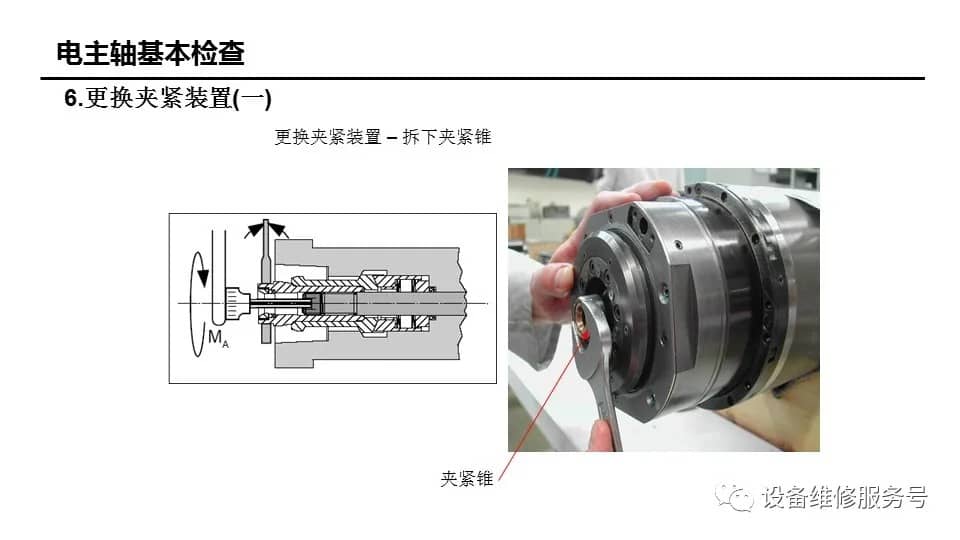 电主轴基本检查

6.更换夹紧装置(一)

更换夹紧装置 – 拆下夹紧锥

$M_A$

夹紧锥

设备维修服务号