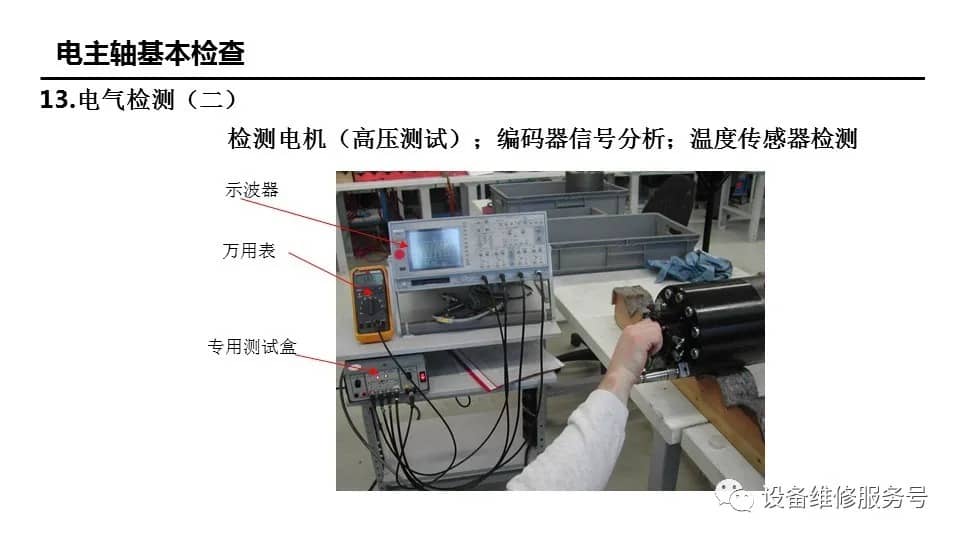 电主轴基本检查

13.电气检测（二）

检测电机（高压测试）；编码器信号分析；温度传感器检测

示波器

万用表

专用测试盒

设备维修服务号